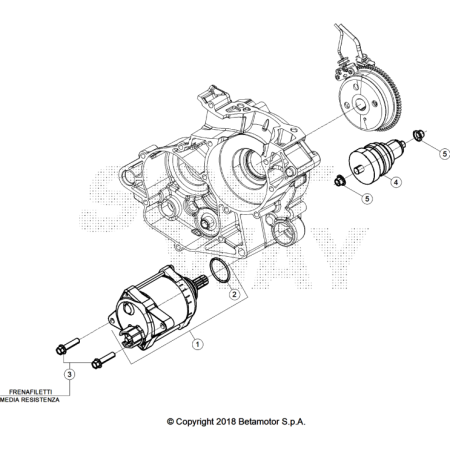 5

4

5

2

1

3

FRENAFILETTI
MEDIA RESISTENZA

© Copyright 2018 Betamotor S.p.A.